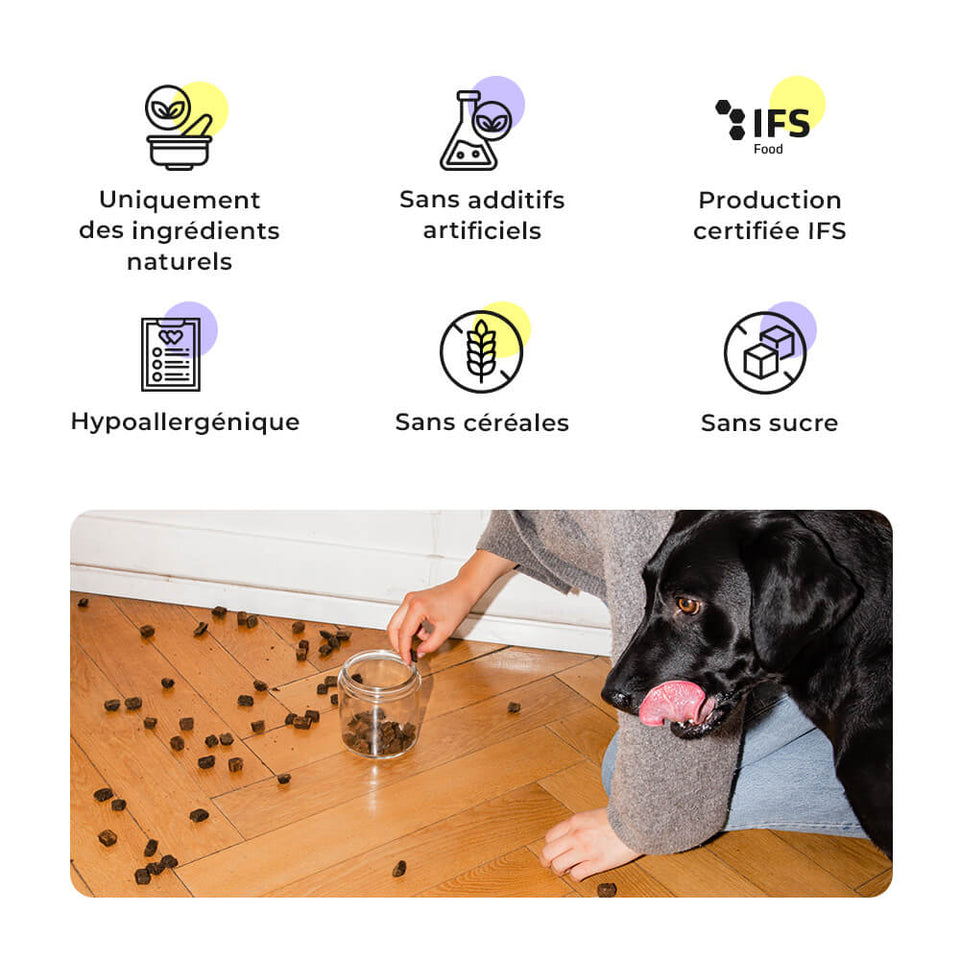 Uniquement des ingrédients naturels

Sans additifs artificiels

IFS Food

Production certifiée IFS

Hypoallergénique

Sans céréales

Sans sucre